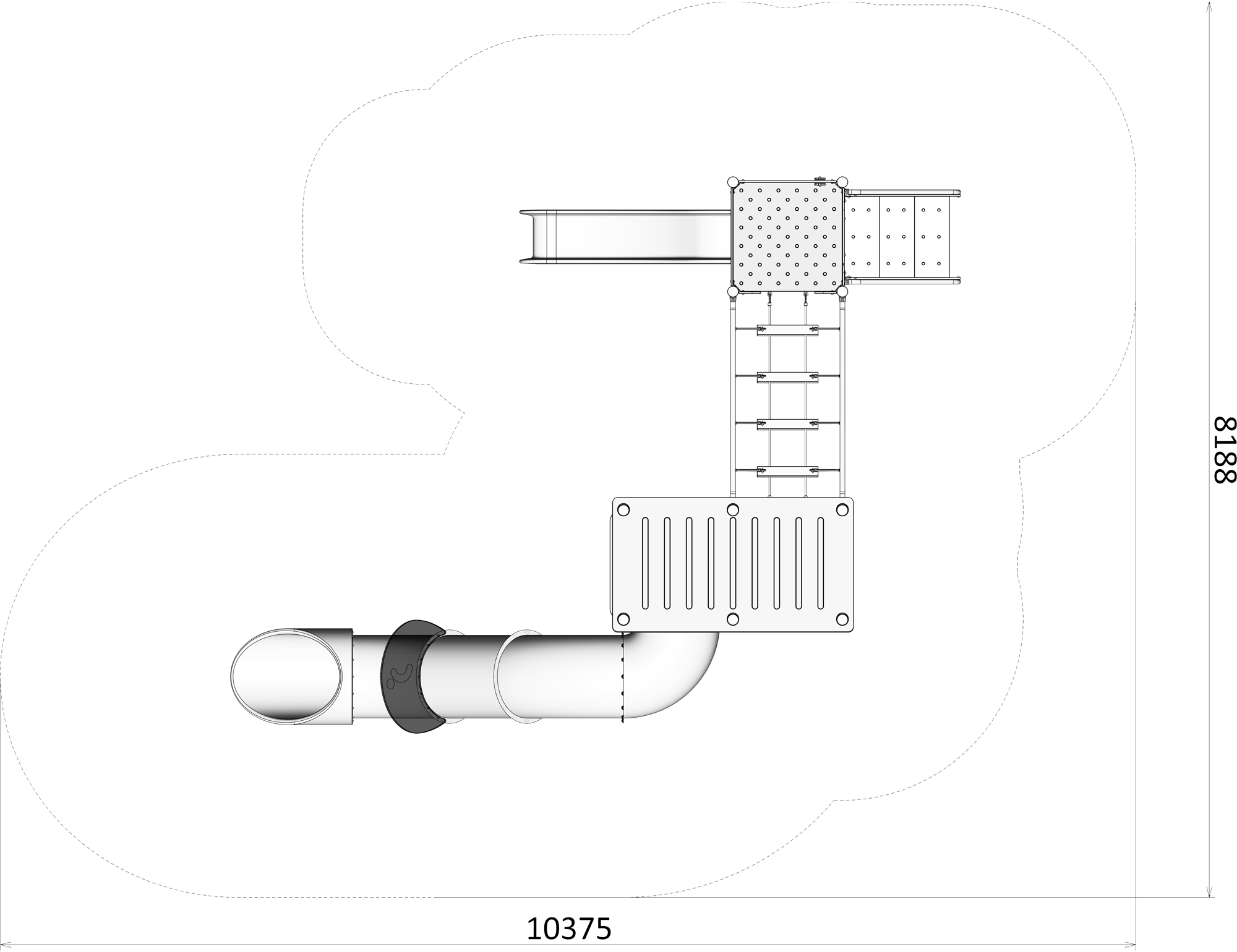 8188

10375