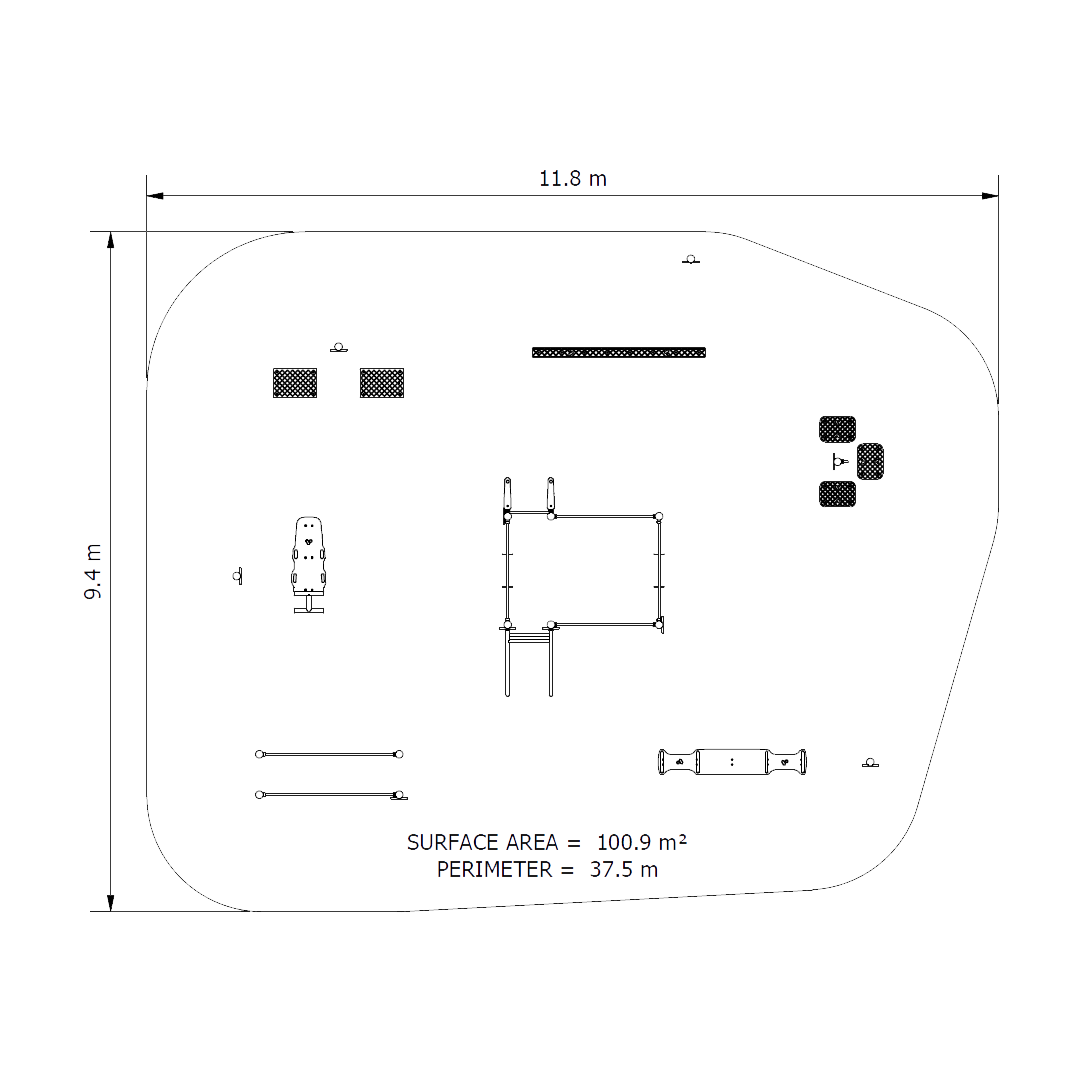 11.8 m

9.4 m

SURFACE AREA = 100.9 m²
PERIMETER = 37.5 m